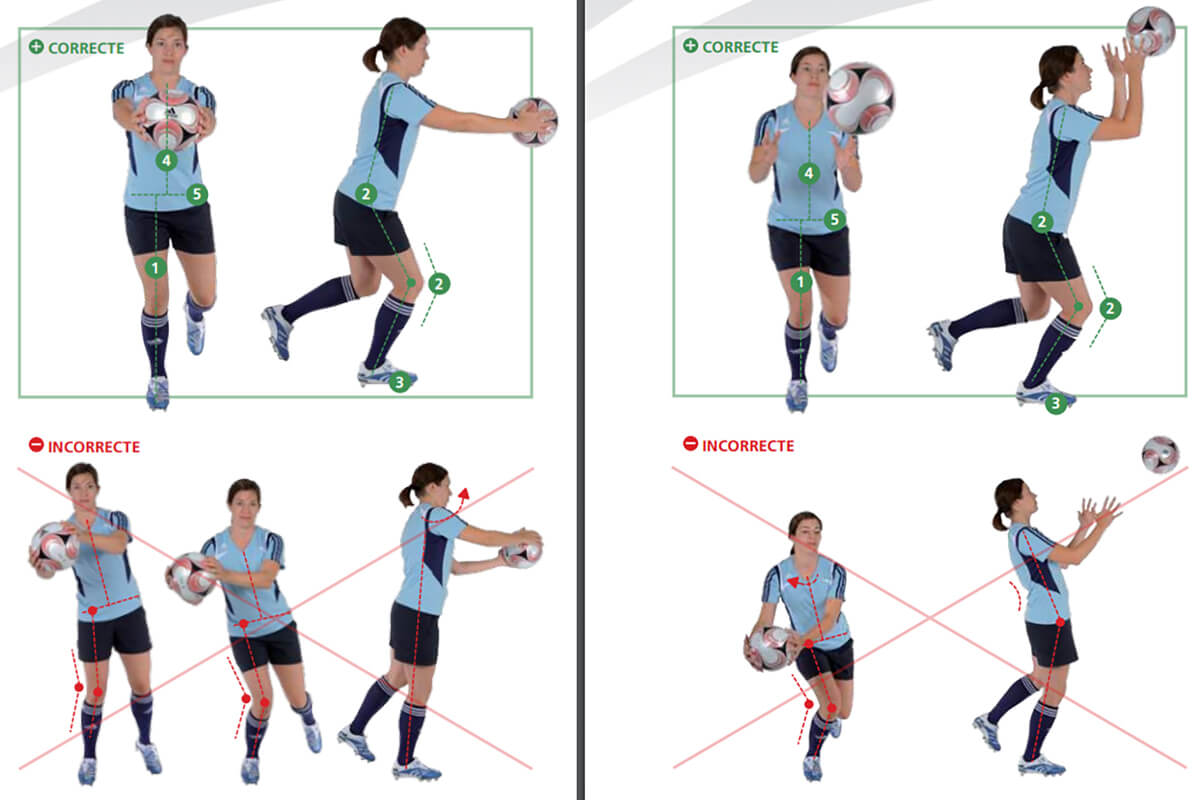 CORRECTE

4

5

1

2

2

3

INCORRECTE

CORRECTE

4

5

1

2

2

3

INCORRECTE